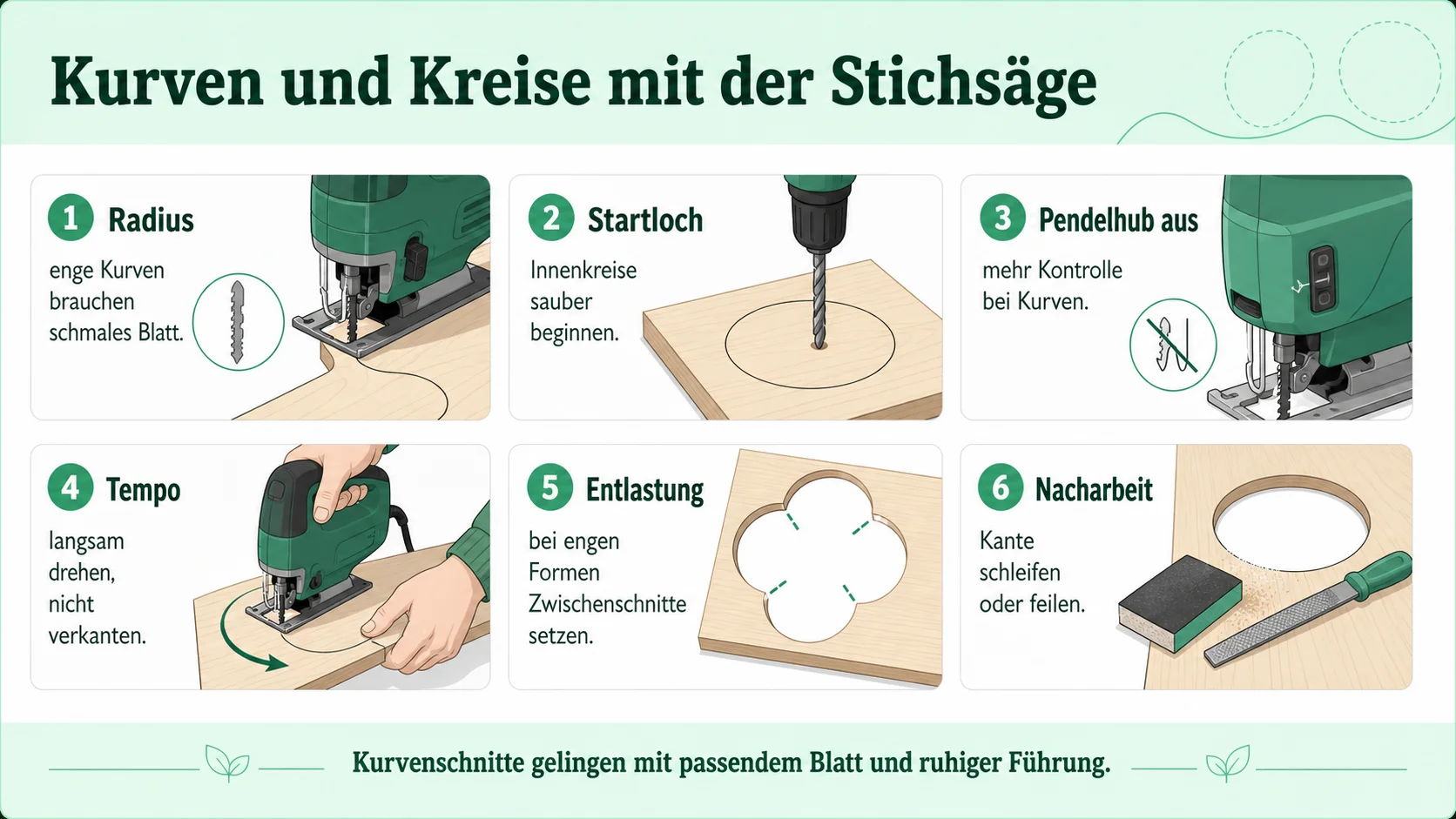 Kurven und Kreise mit der Stichsäge

1 Radius

enge Kurven brauchen schmales Blatt.

2 Startloch

Innenkreise sauber beginnen.

3 Pendelhub aus

mehr Kontrolle bei Kurven.

4 Tempo

langsam drehen, nicht verkanten.

5 Entlastung

bei engen Formen Zwischenschnitte setzen.

6 Nacharbeit

Kante schleifen oder feilen.

Kurvenschnitte gelingen mit passendem Blatt und ruhiger Führung.